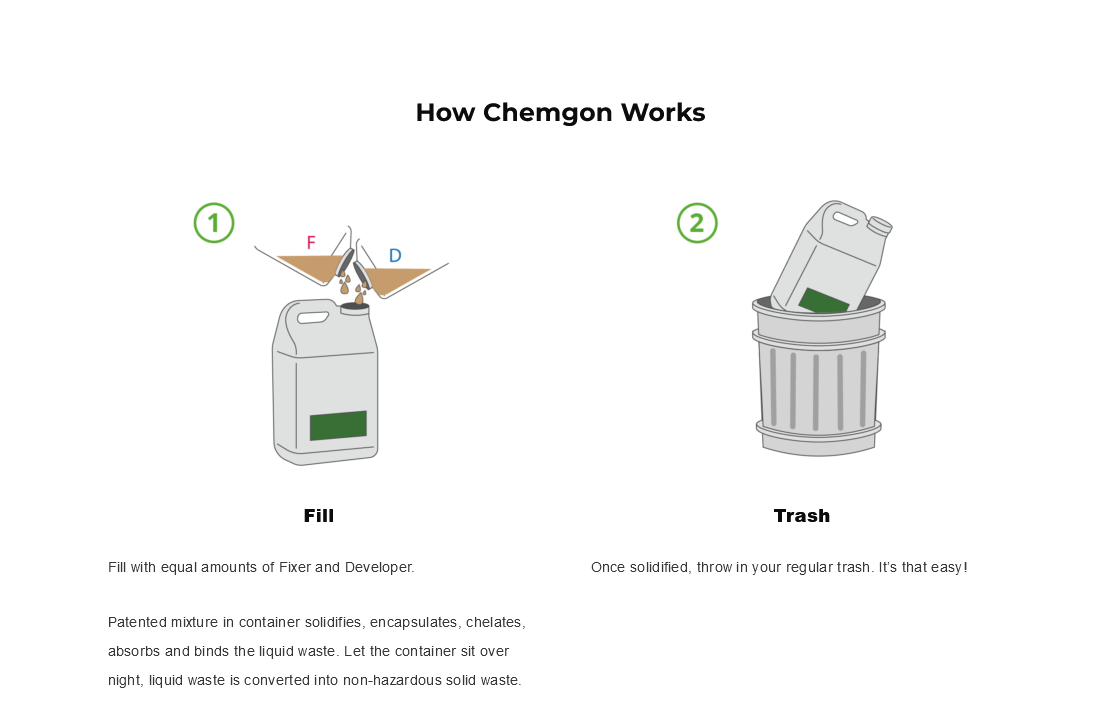 How Chemgon Works

1

F

D

Fill

Fill with equal amounts of Fixer and Developer.

Patented mixture in container solidifies, encapsulates, chelates, absorbs and binds the liquid waste. Let the container sit over night, liquid waste is converted into non-hazardous solid waste.

2

Trash

Once solidified, throw in your regular trash. It's that easy!